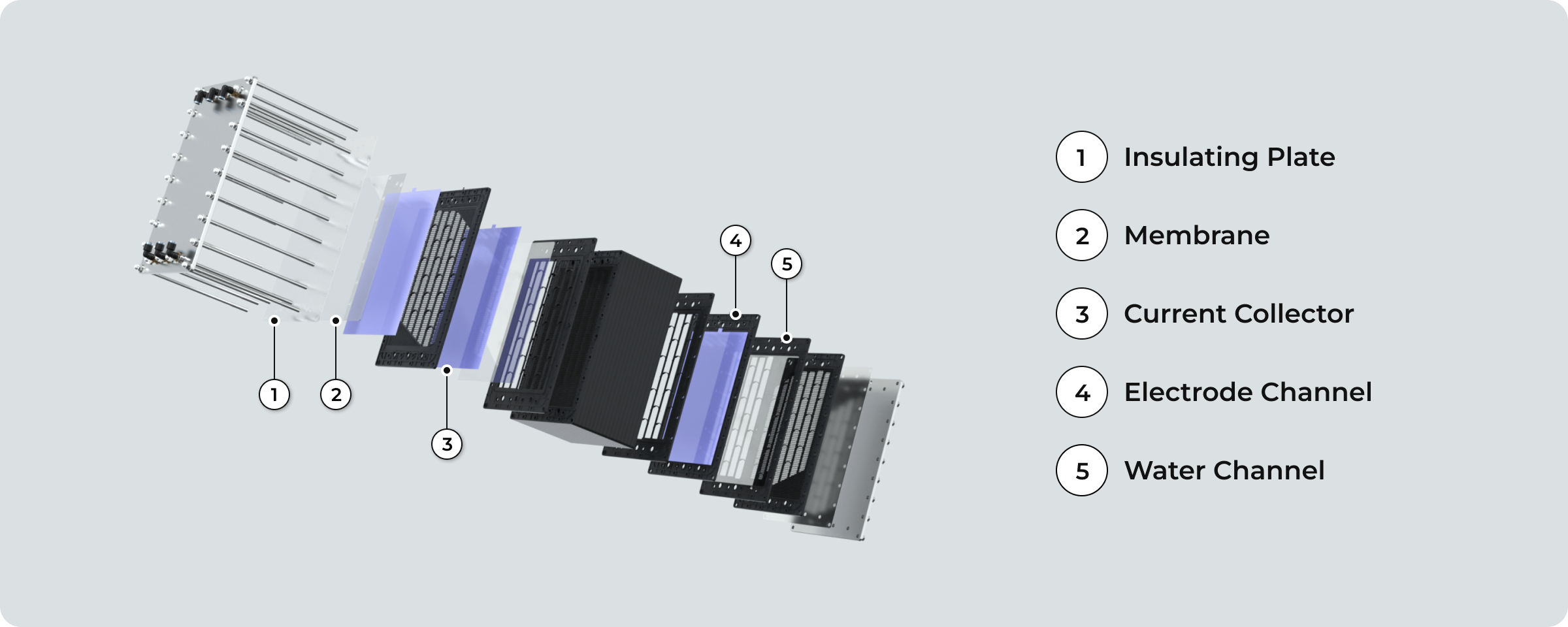 4

5

1

2

3

1 Insulating Plate

2 Membrane

3 Current Collector

4 Electrode Channel

5 Water Channel